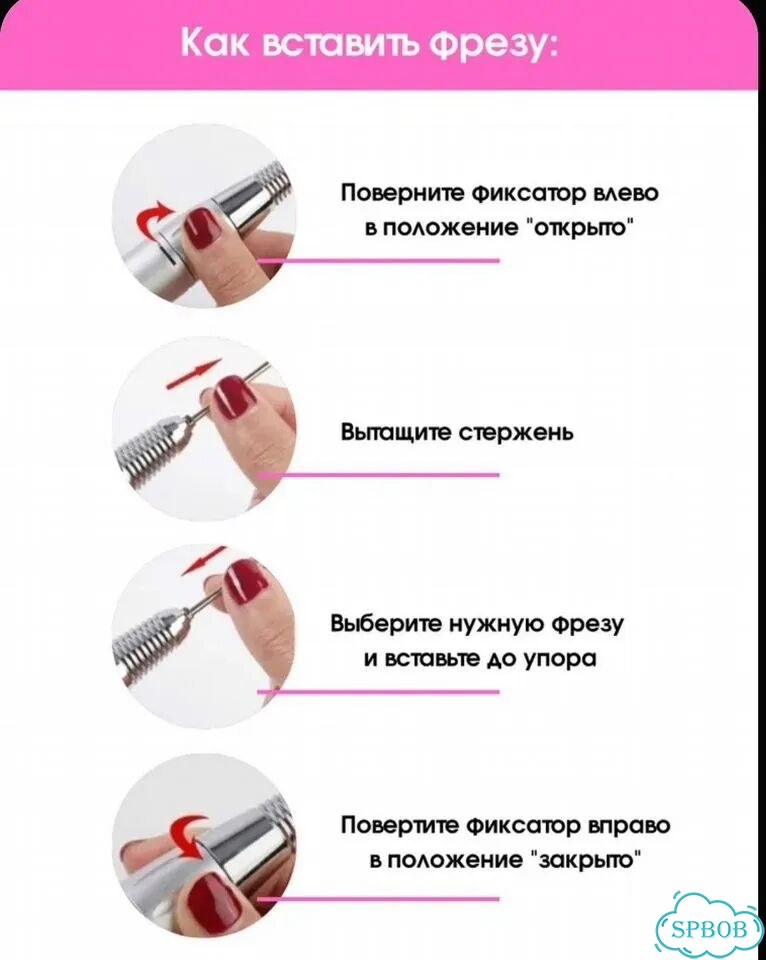 Как вставить фрезу:

Поверните фиксатор влево в положение "открыто"

Вытащите стержень

Выберите нужную фрезу и вставьте до упора

Повертите фиксатор вправо в положение "закрыто"

SPBOB